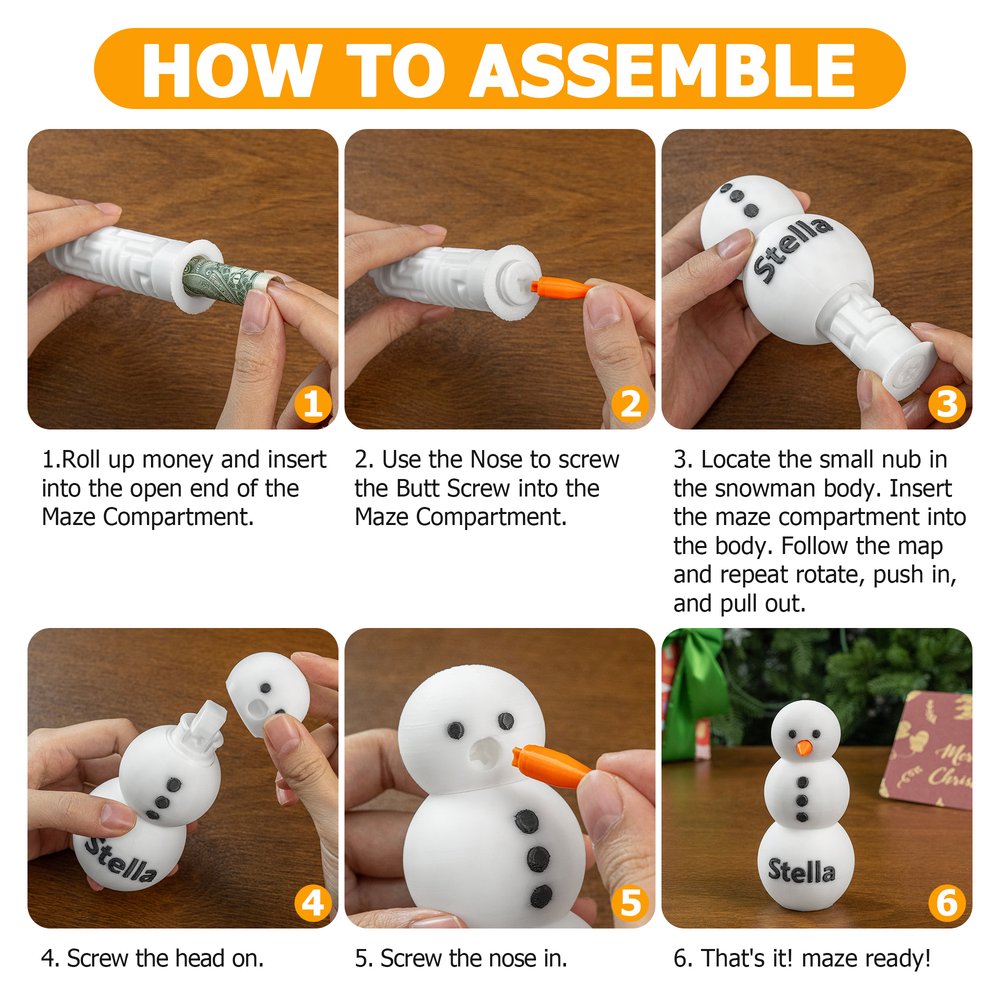 HOW TO ASSEMBLE

1

1.Roll up money and insert into the open end of the Maze Compartment.

2

2. Use the Nose to screw the Butt Screw into the Maze Compartment.

Stella

3

3. Locate the small nub in the snowman body. Insert the maze compartment into the body. Follow the map and repeat rotate, push in, and pull out.

Stella

4

4. Screw the head on.

5

5. Screw the nose in.

Stella

6

6. That's it! maze ready!