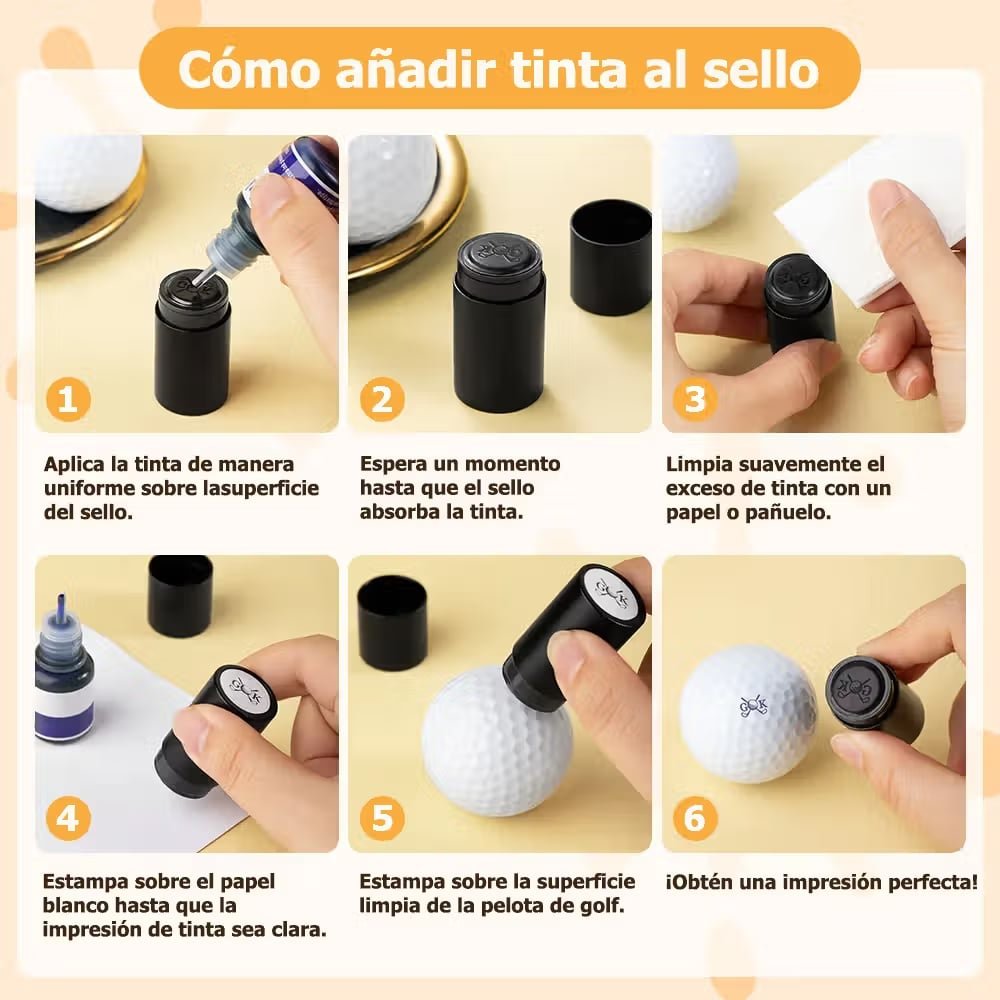 Cómo añadir tinta al sello

1

Aplica la tinta de manera uniforme sobre lasuperficie del sello.

2

Espera un momento hasta que el sello absorba la tinta.

3

Limpia suavemente el exceso de tinta con un papel o pañuelo.

4

Estampa sobre el papel blanco hasta que la impresión de tinta sea clara.

5

Estampa sobre la superficie limpia de la pelota de golf.

6

¡Obtén una impresión perfecta!