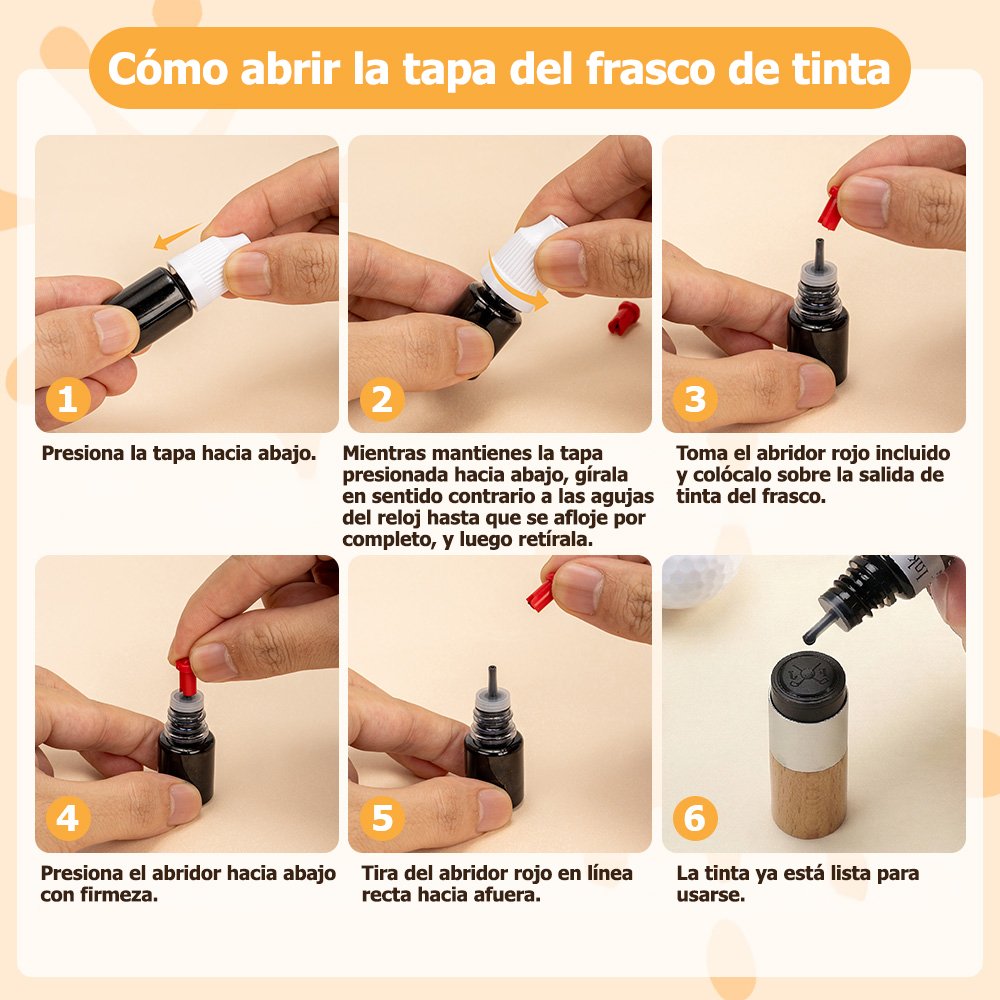 Cómo abrir la tapa del frasco de tinta

1

Presiona la tapa hacia abajo.

2

Mientras mantienes la tapa presionada hacia abajo, gírala en sentido contrario a las agujas del reloj hasta que se afloje por completo, y luego retírala.

3

Toma el abridor rojo incluido y colócalo sobre la salida de tinta del frasco.

4

Presiona el abridor hacia abajo con firmeza.

5

Tira del abridor rojo en línea recta hacia afuera.

6

La tinta ya está lista para usarse.